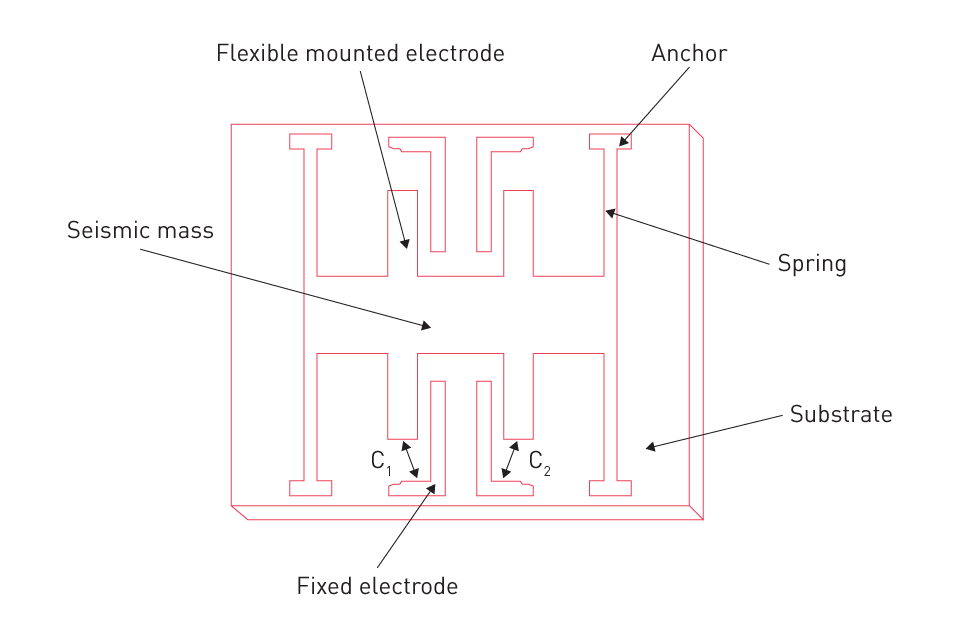 Flexible mounted electrode

Anchor

Seismic mass

Spring

Substrate

$C_1$

$C_2$

Fixed electrode