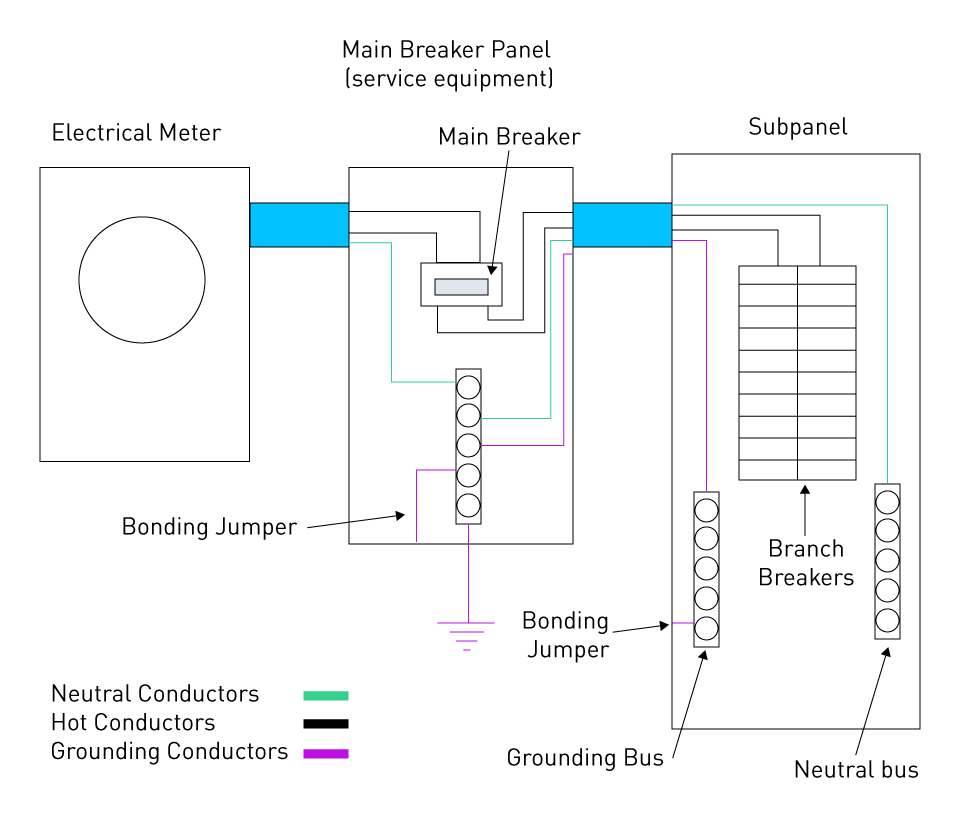 Main Breaker Panel
(service equipment)

Electrical Meter

Main Breaker

Subpanel

Bonding Jumper

Branch Breakers

Bonding Jumper

Neutral Conductors
Hot Conductors
Grounding Conductors

Grounding Bus

Neutral bus