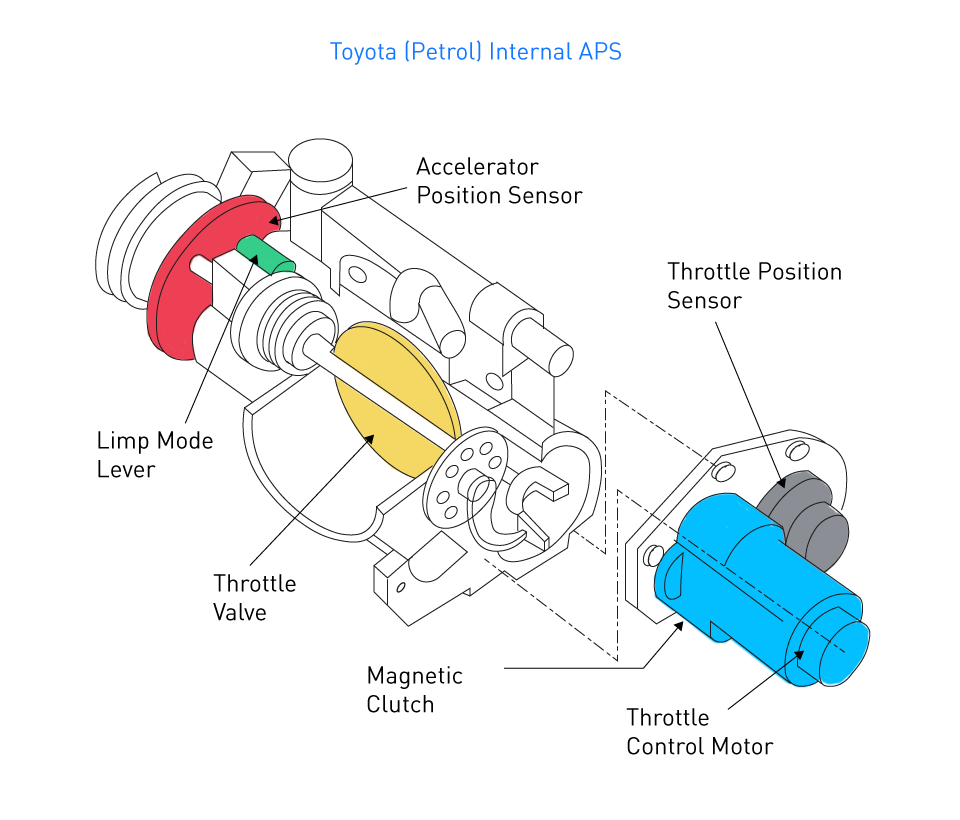 Toyota (Petrol) Internal APS

Accelerator Position Sensor

Throttle Position Sensor

Limp Mode Lever

Throttle Valve

Magnetic Clutch

Throttle Control Motor