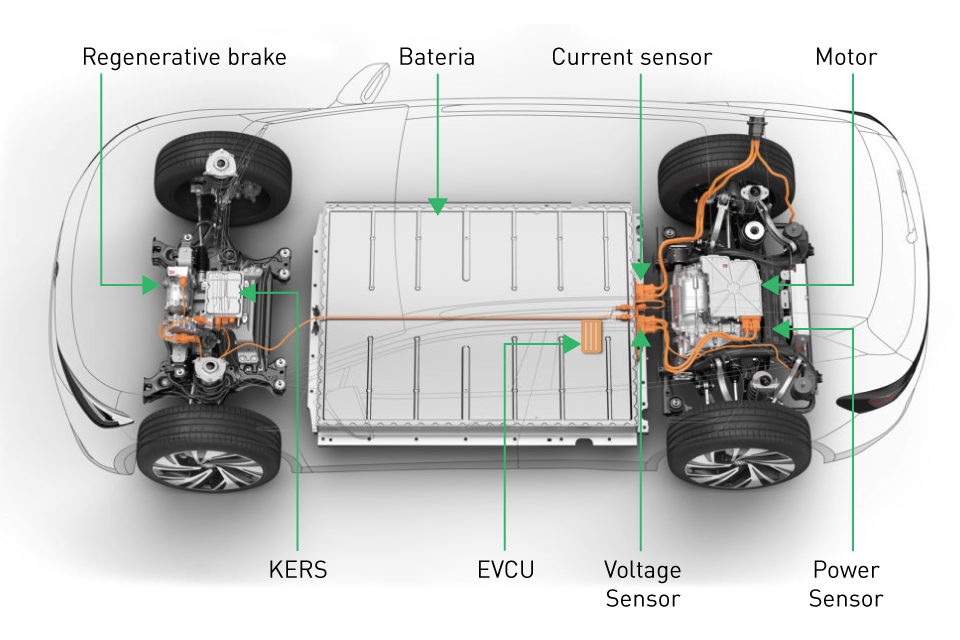 Regenerative brake
Bateria
Current sensor
Motor
KERS
EVCU
Voltage Sensor
Power Sensor